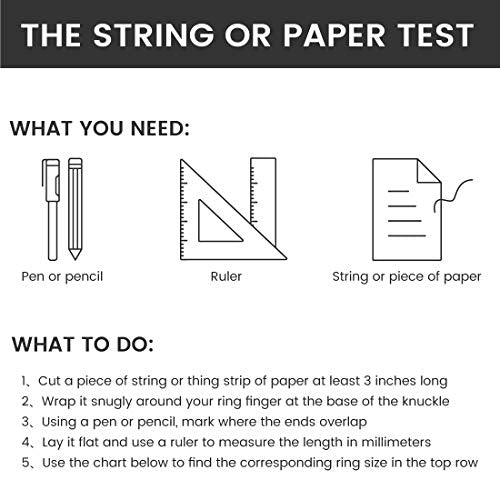 THE STRING OR PAPER TEST

WHAT YOU NEED:

Pen or pencil

Ruler

String or piece of paper

WHAT TO DO:

1、Cut a piece of string or thing strip of paper at least 3 inches long
2、Wrap it snugly around your ring finger at the base of the knuckle
3、Using a pen or pencil, mark where the ends overlap
4、Lay it flat and use a ruler to measure the length in millimeters
5、Use the chart below to find the corresponding ring size in the top row